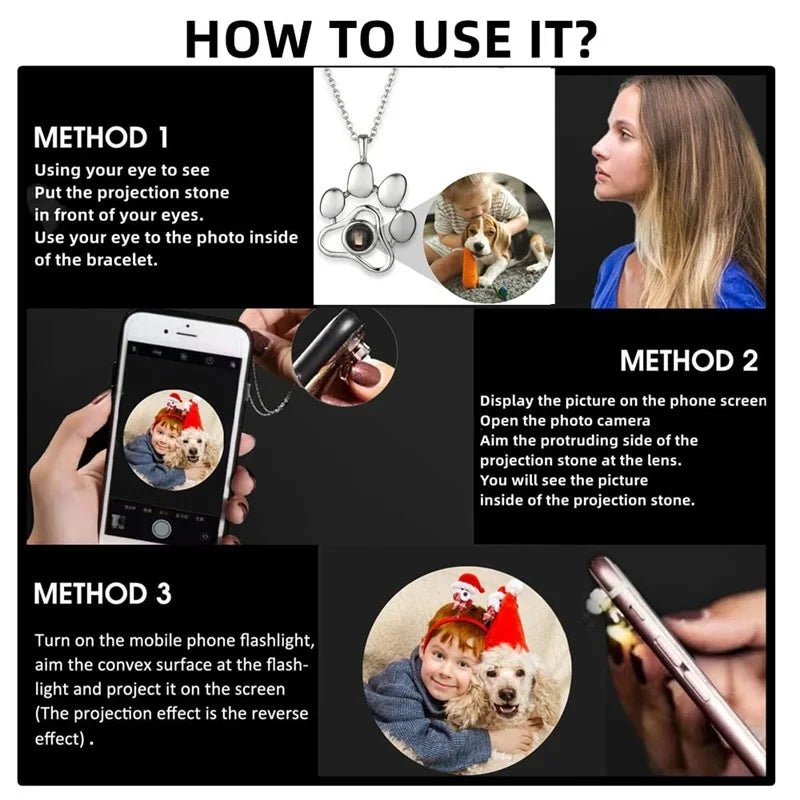 HOW TO USE IT?

METHOD 1

Using your eye to see
Put the projection stone in front of your eyes.
Use your eye to the photo inside of the bracelet.

METHOD 2

Display the picture on the phone screen
Open the photo camera
Aim the protruding side of the projection stone at the lens.
You will see the picture inside of the projection stone.

METHOD 3

Turn on the mobile phone flashlight, aim the convex surface at the flashlight and project it on the screen (The projection effect is the reverse effect) .